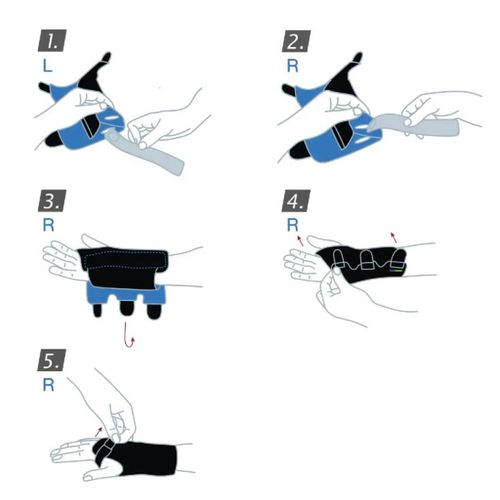 1.
L

2.
R

3.
R

4.
R

5.
R