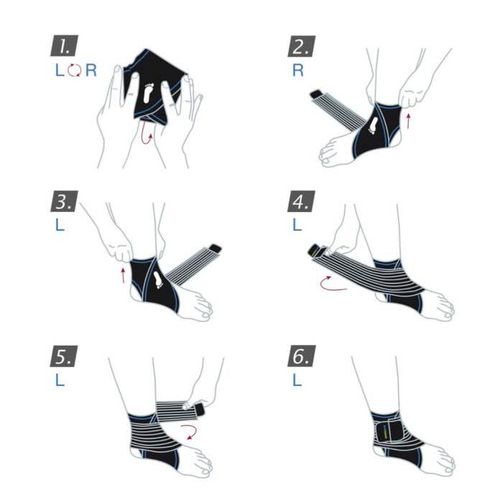 1.
L R

2.
R

3.
L

4.
L

5.
L

6.
L